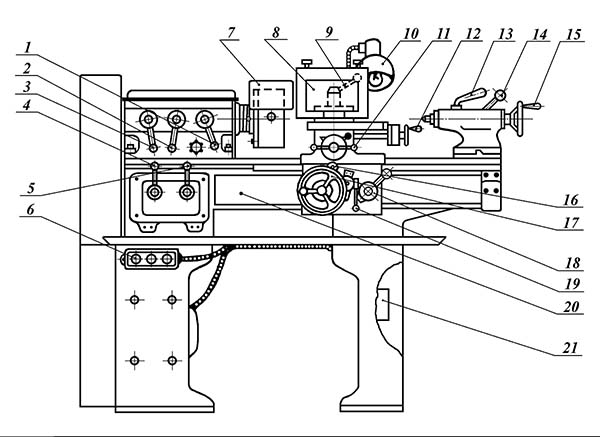 1
2
3
4
5
6
7
8
9
10
11
12
13
14
15
16
17
18
19
20
21